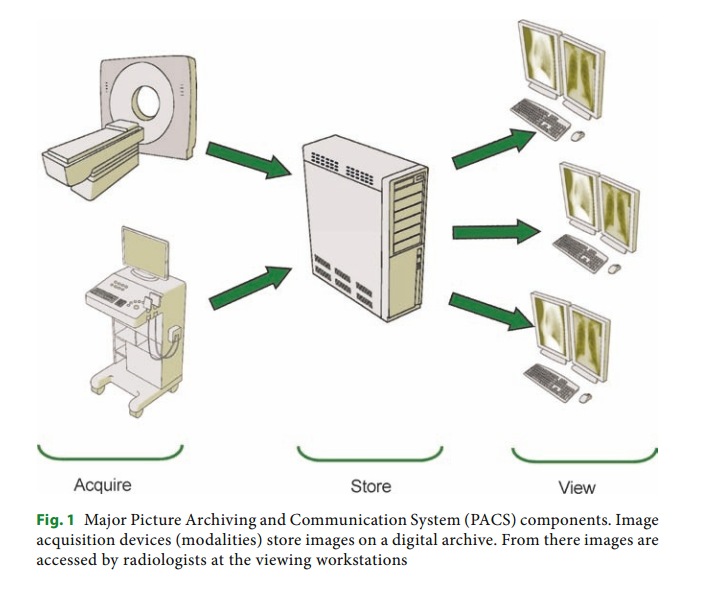 Acquire

Store

View

Fig. 1 Major Picture Archiving and Communication System (PACS) components. Image acquisition devices (modalities) store images on a digital archive. From there images are accessed by radiologists at the viewing workstations